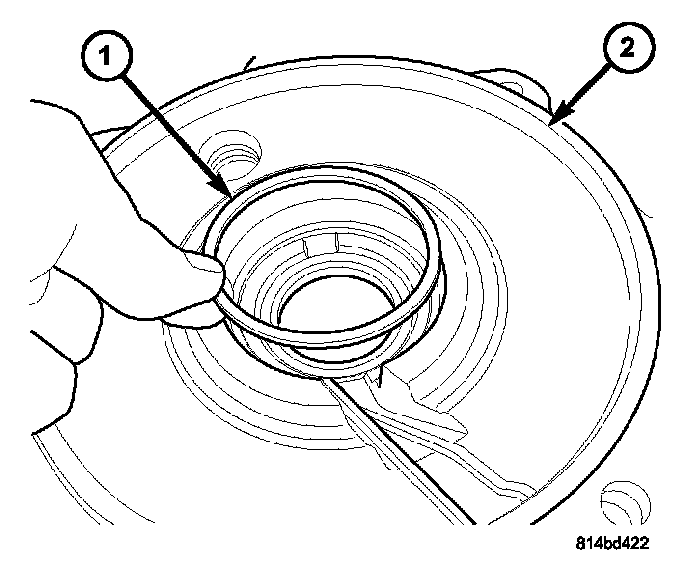 1
2
814bd422