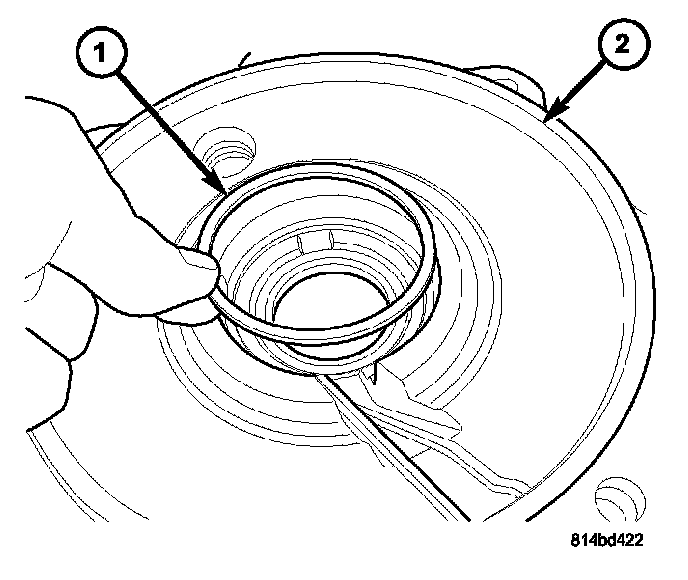 1
2
814bd422