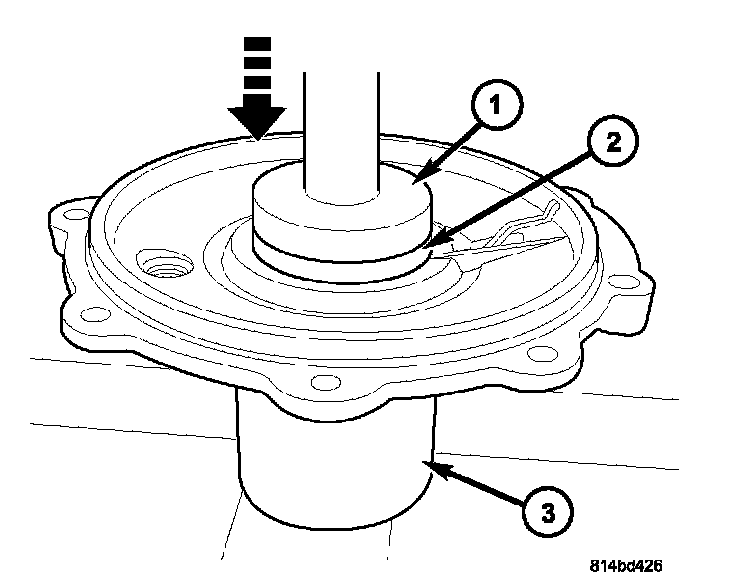 1
2
3
814bd426