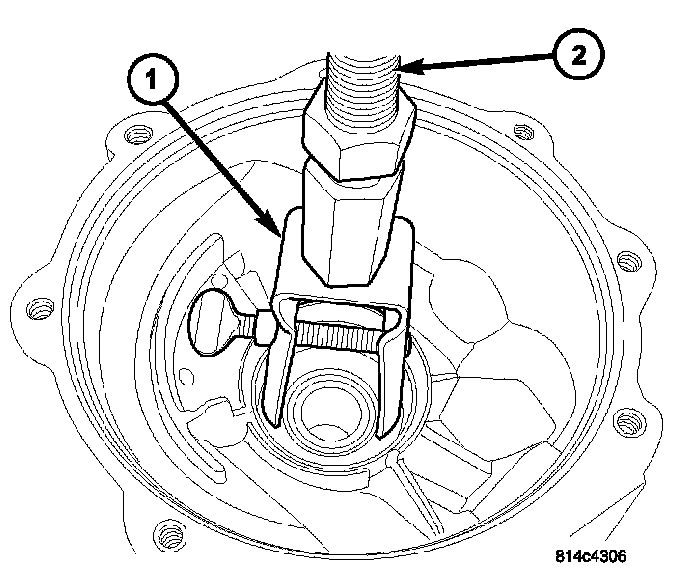 1
2
814c4306