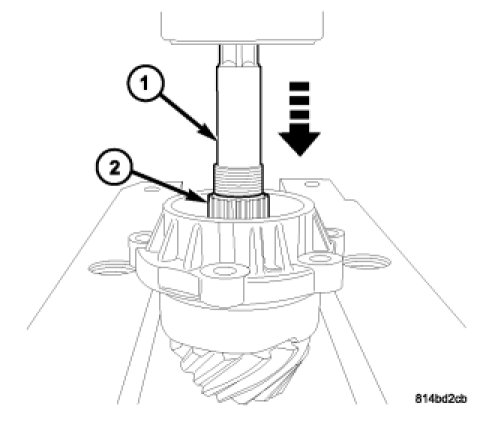 1
2
814bd2cb