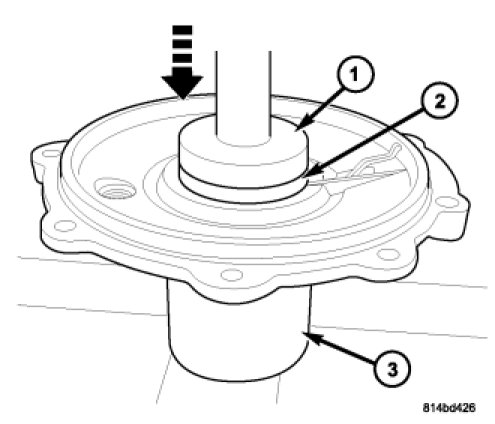 1
2
3
814bd426