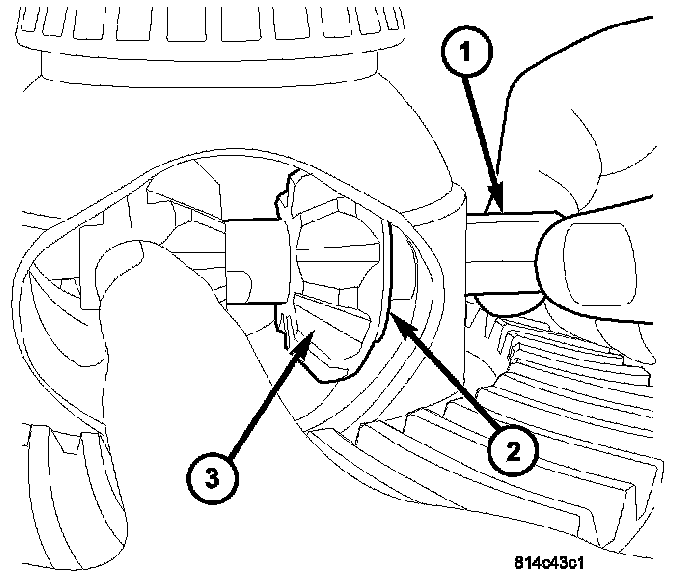 1
2
3
814c43c1