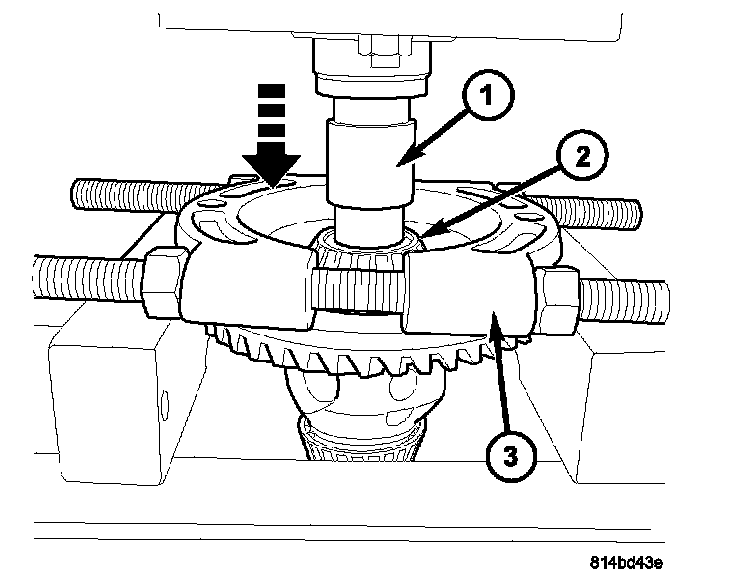 1
2
3
814bd43e