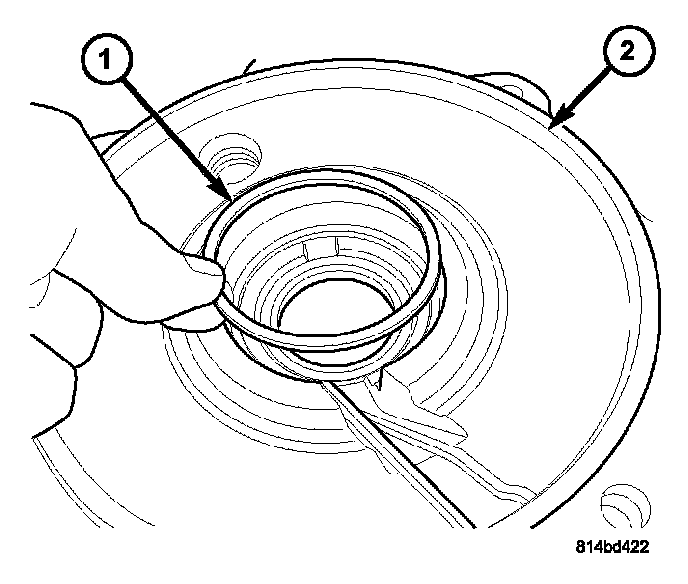 1
2
814bd422