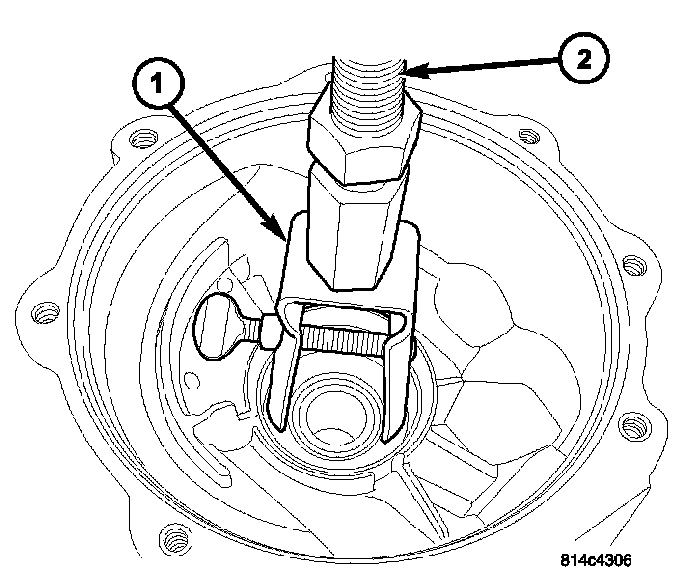 1
2
814c4306