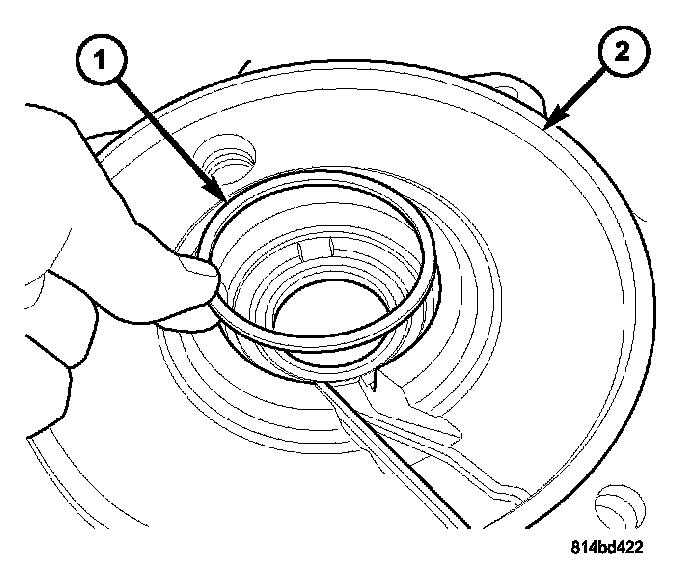 1
2
814bd422