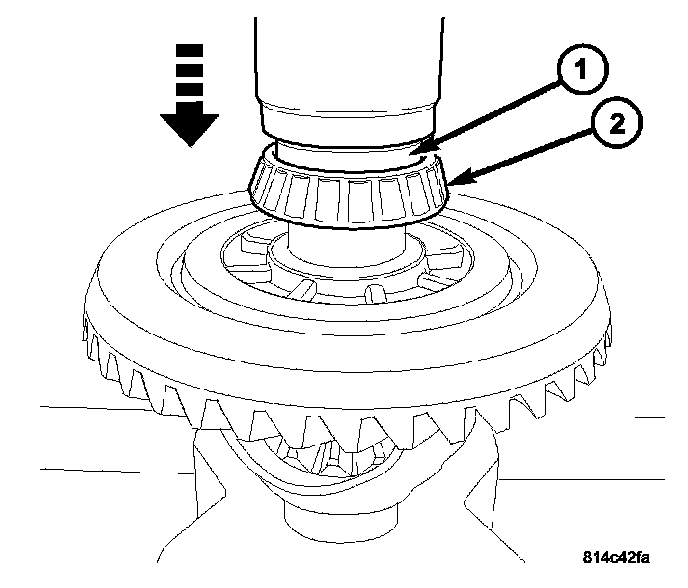 1
2
814c42fa