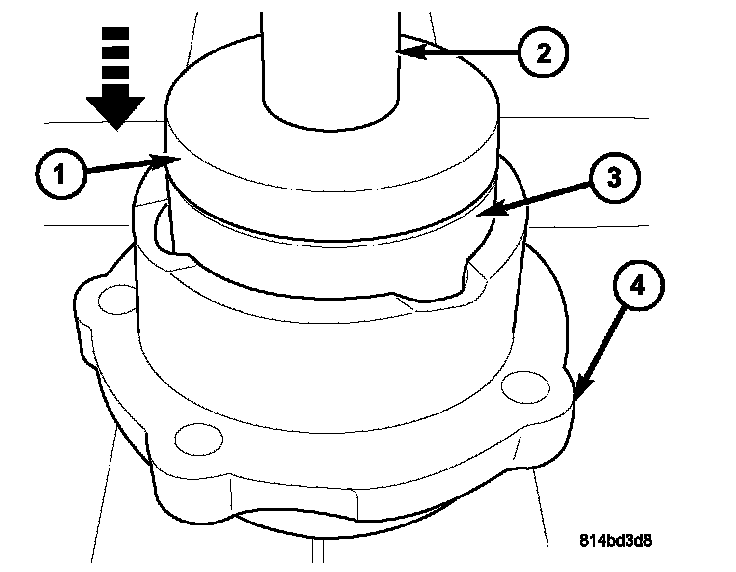 2
1
3
4
814bd3d8