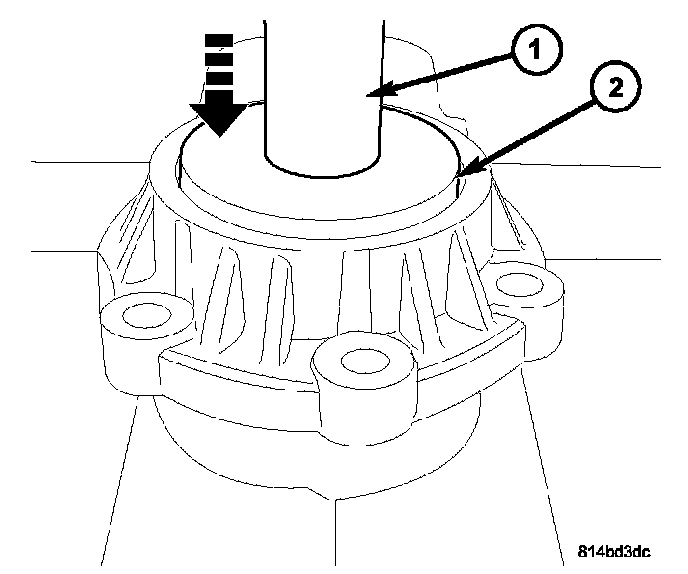 1
2
814bd3dc