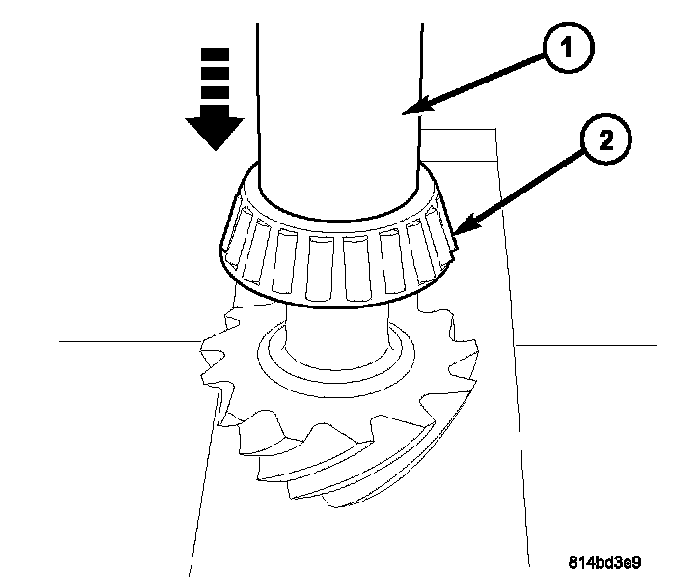 1

2

814bd3e9