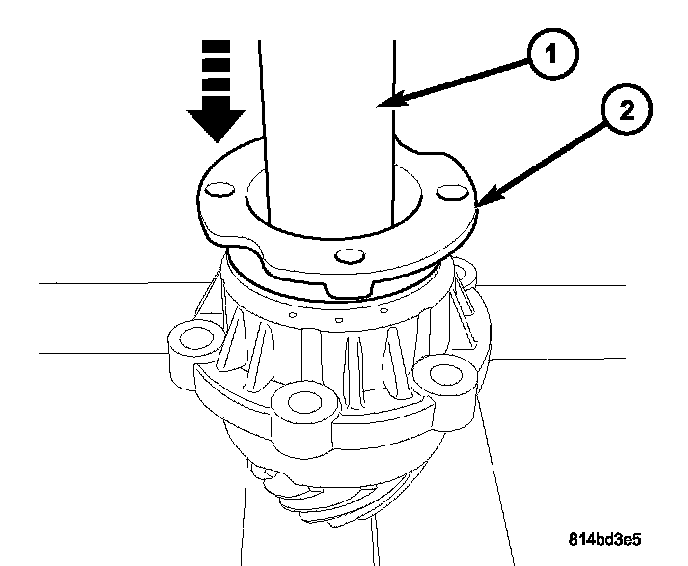 1
2
814bd3e5