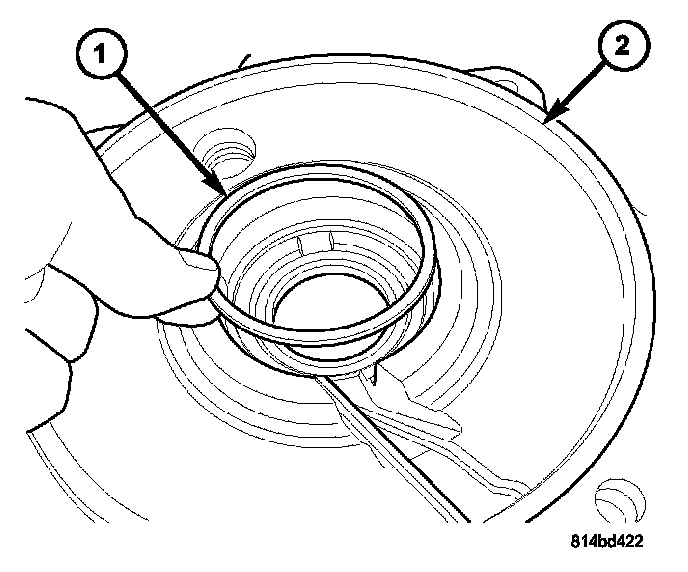 1

2

814bd422