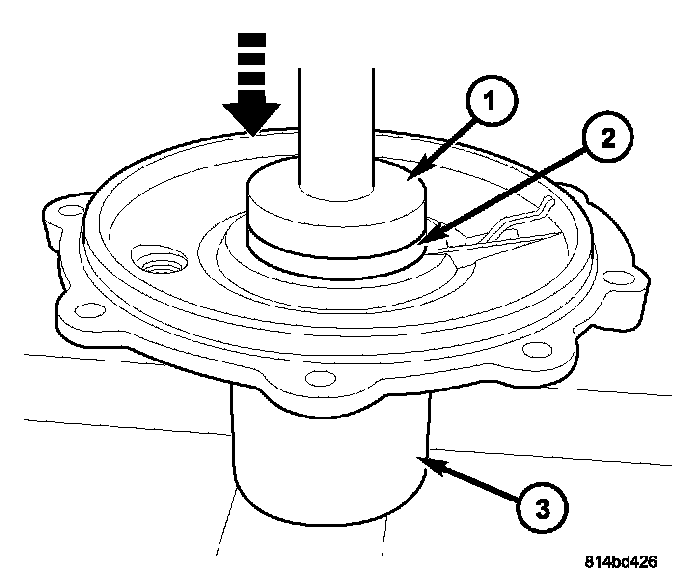 1
2
3
814bd426