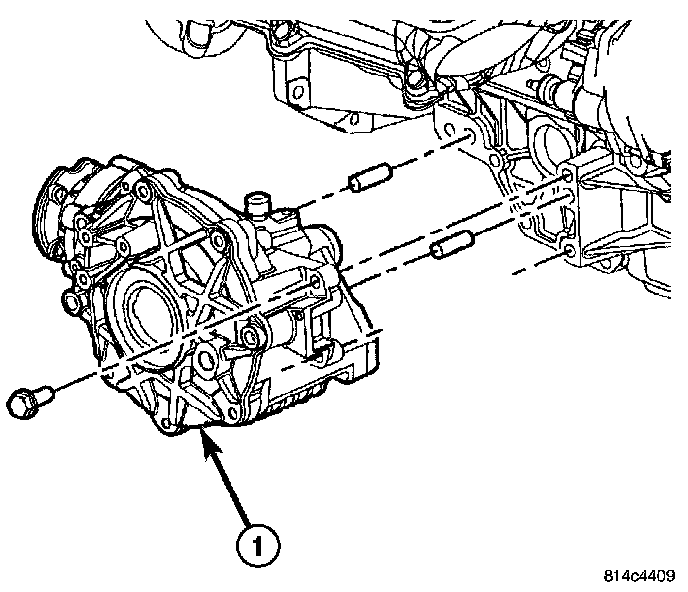 1

814c4409