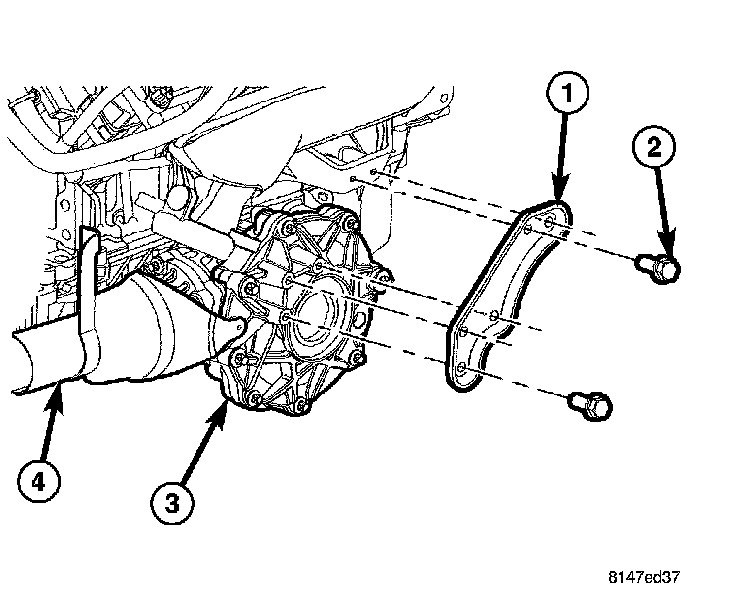 1
2
4
3
8147ed37