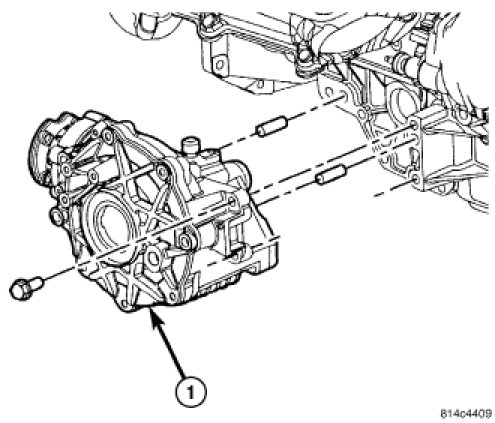 1

814c4409