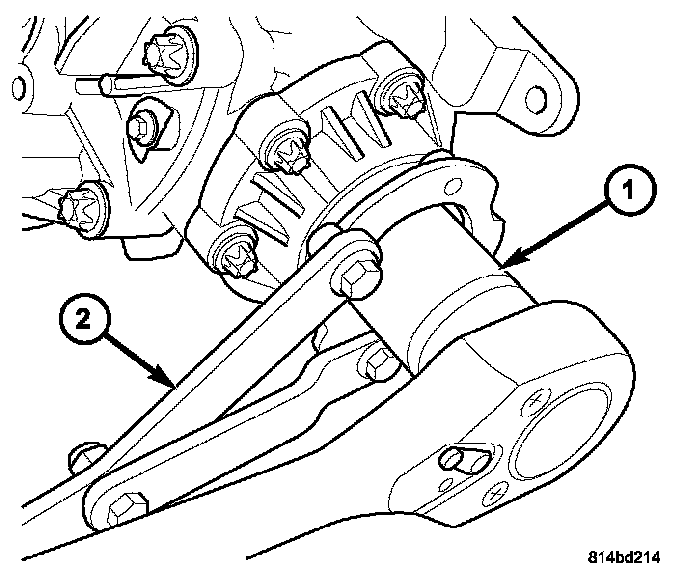 1
2
814bd214