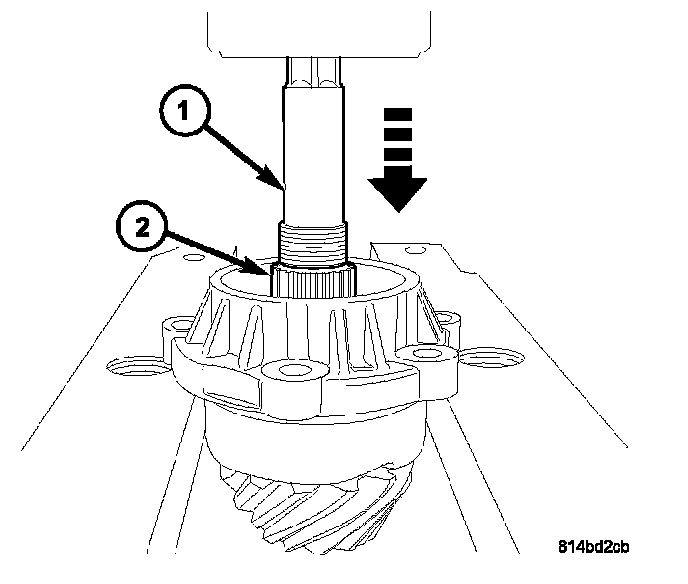 1

2

814bd2cb