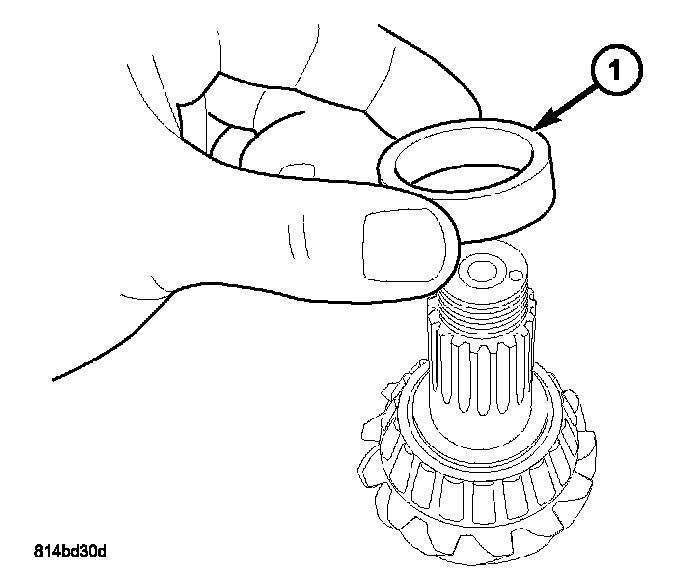 1

814bd30d