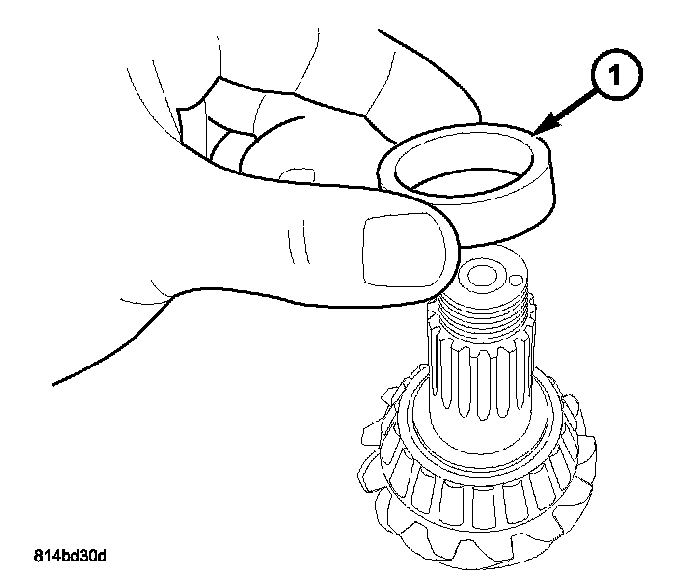 1

814bd30d