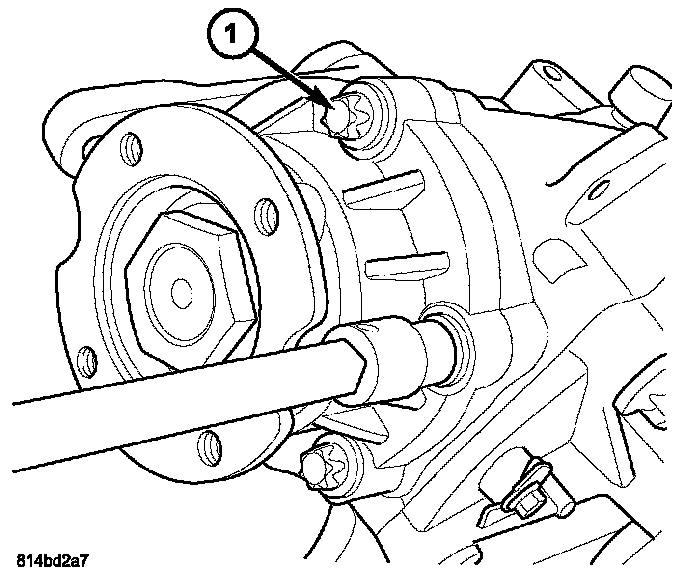 1

814bd2a7