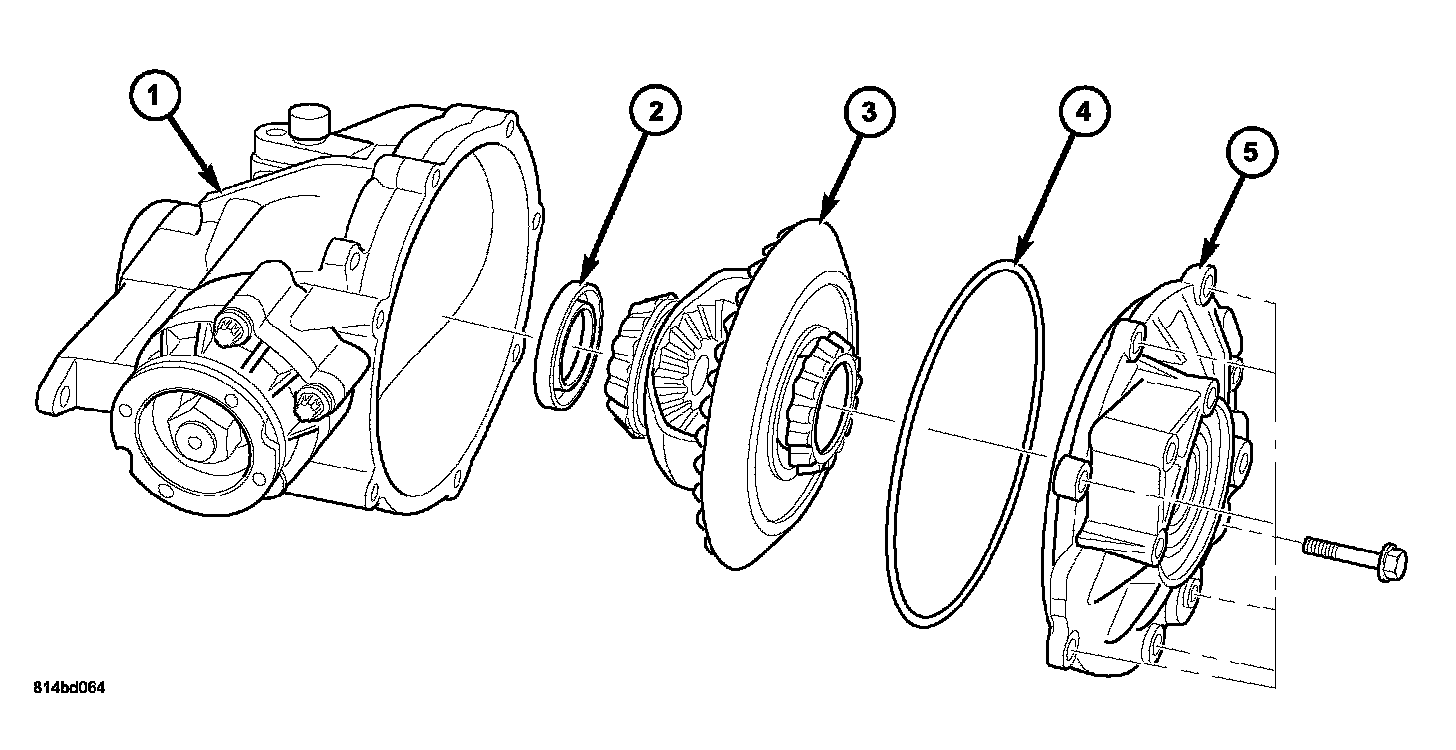 1
2
3
4
5
814bd064