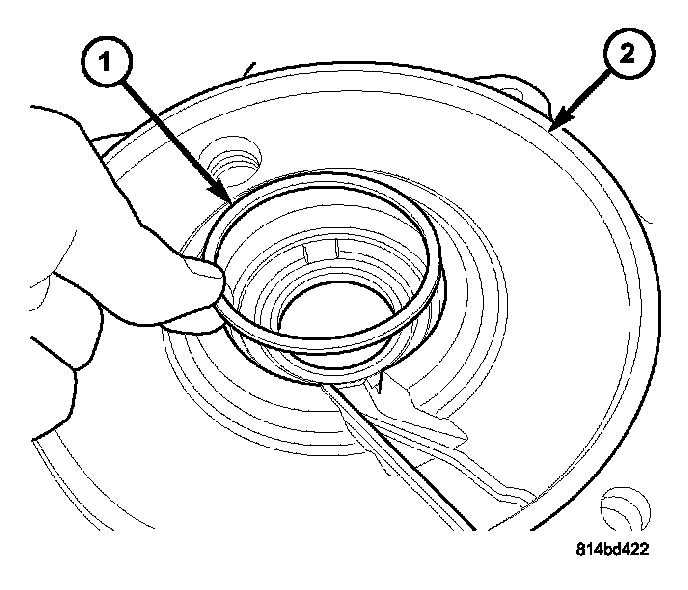 1
2
814bd422