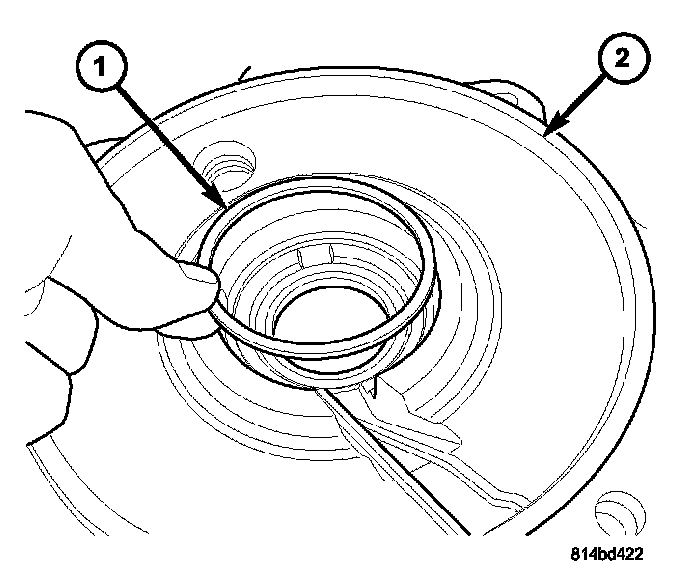 1
2
814bd422