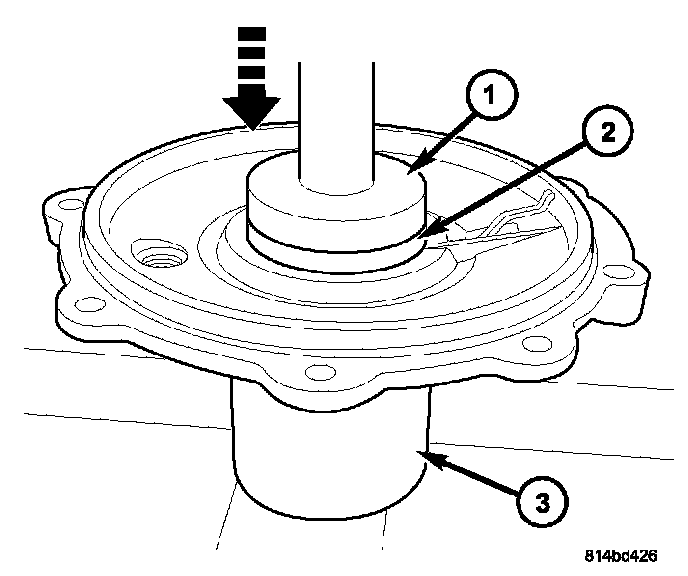 1
2
3
814bd426