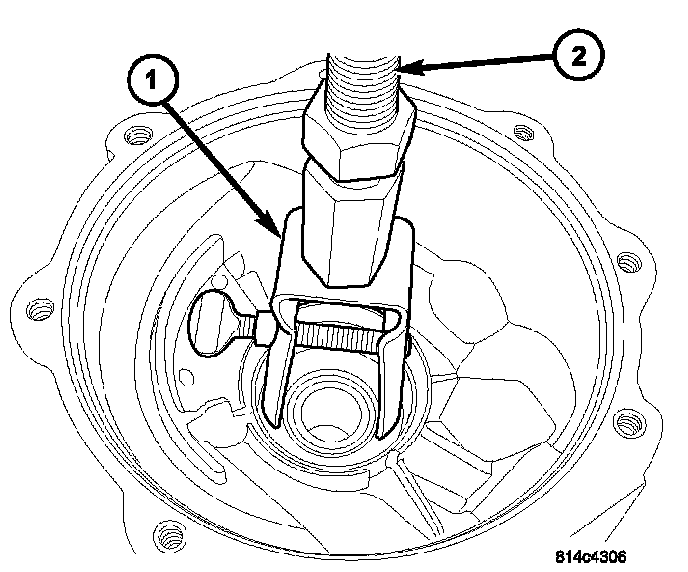 1
2
814c4306