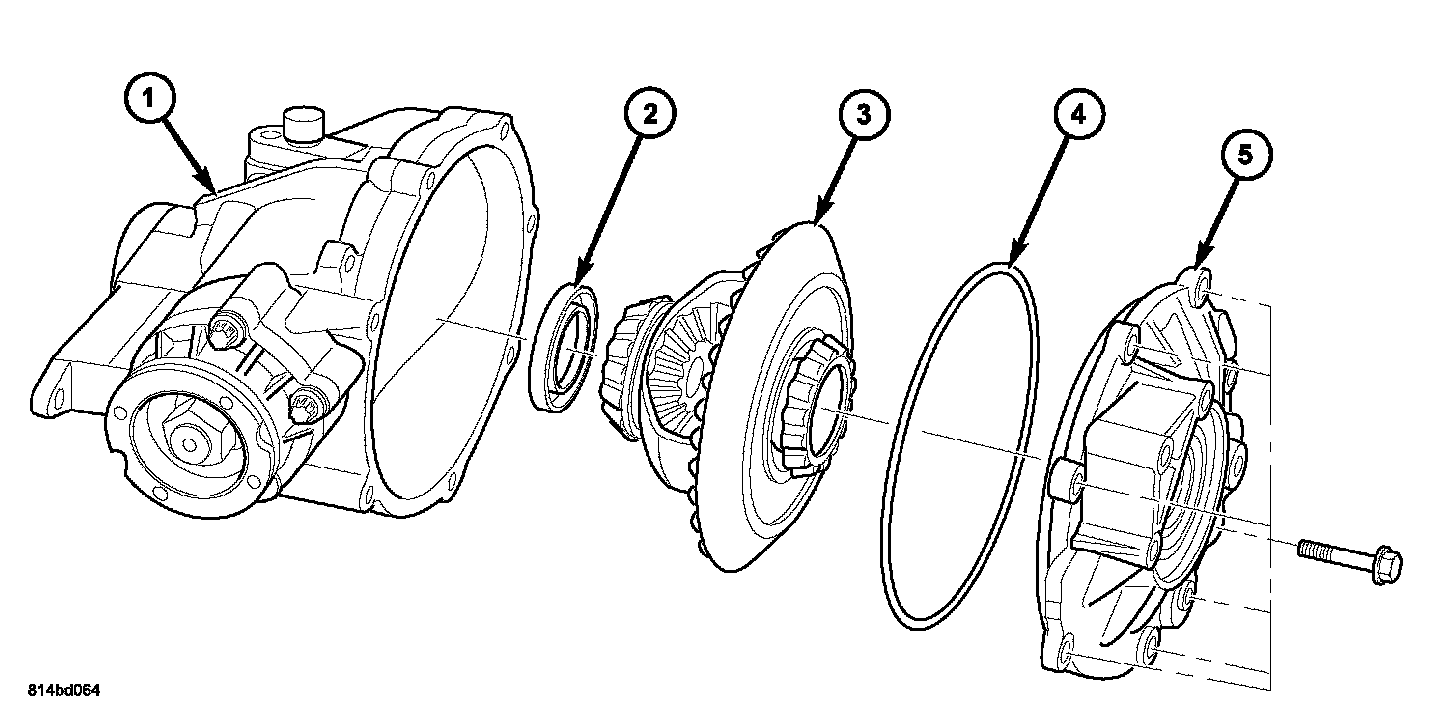 1
2
3
4
5
814bd064