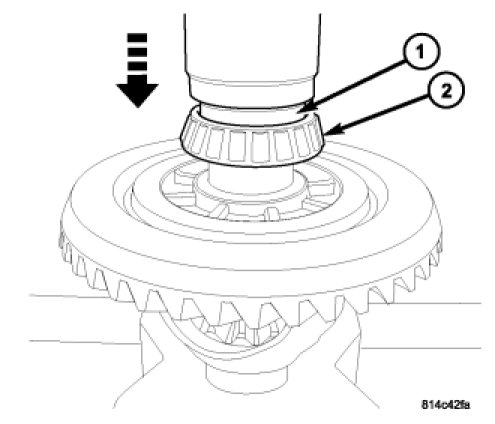 1
2
814c42fa