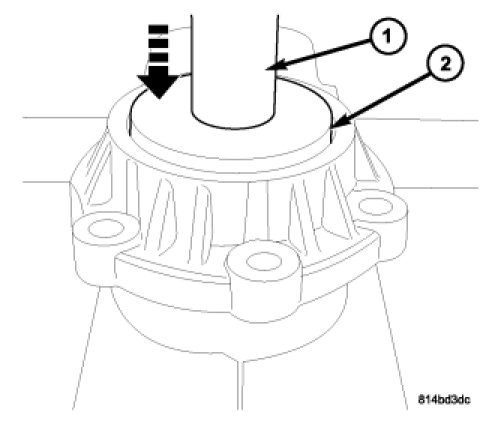 1
2
814bd3dc