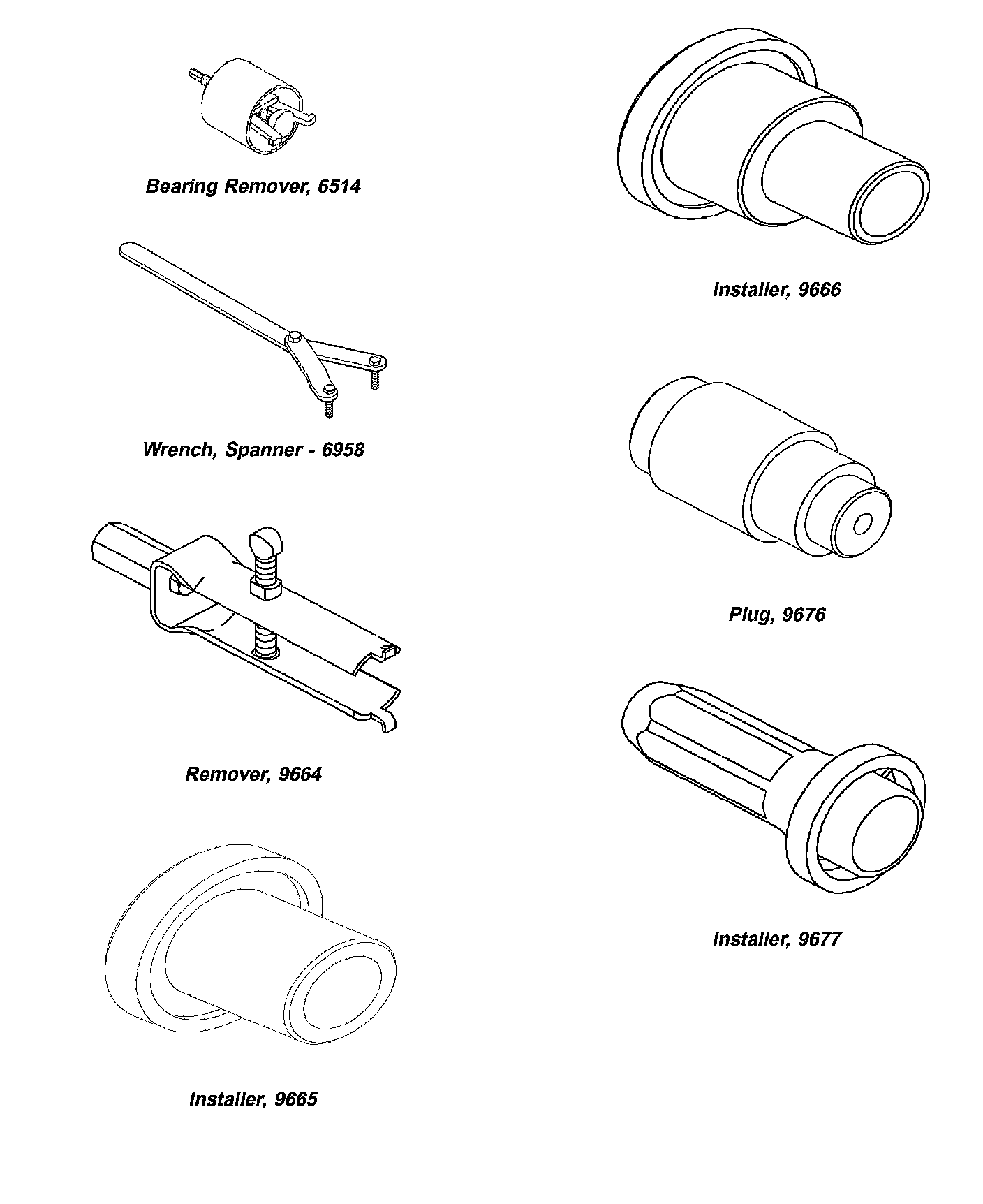 Bearing Remover, 6514

Wrench, Spanner - 6958

Remover, 9664

Installer, 9665

Installer, 9666

Plug, 9676

Installer, 9677