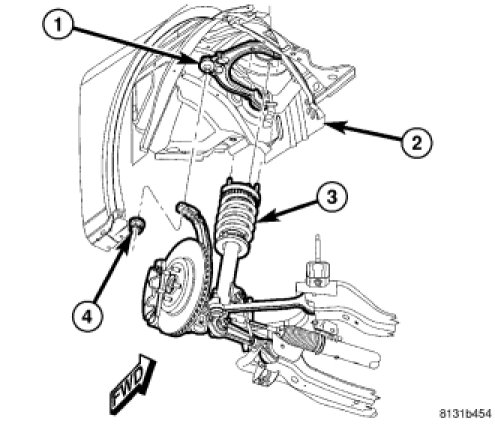 1
2
3
4
FWD
8131b454