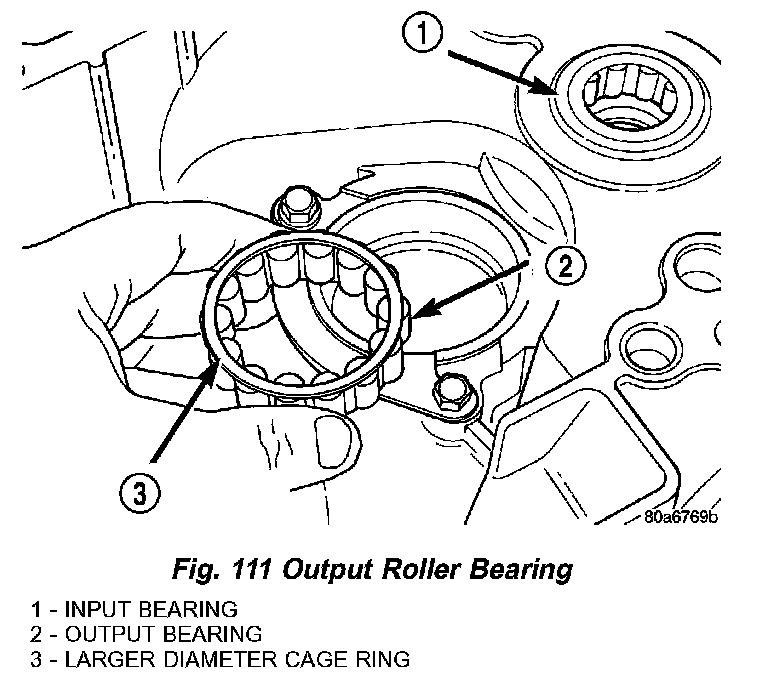 1

2

3

80a6769b

Fig. 111 Output Roller Bearing

1 - INPUT BEARING
2 - OUTPUT BEARING
3 - LARGER DIAMETER CAGE RING