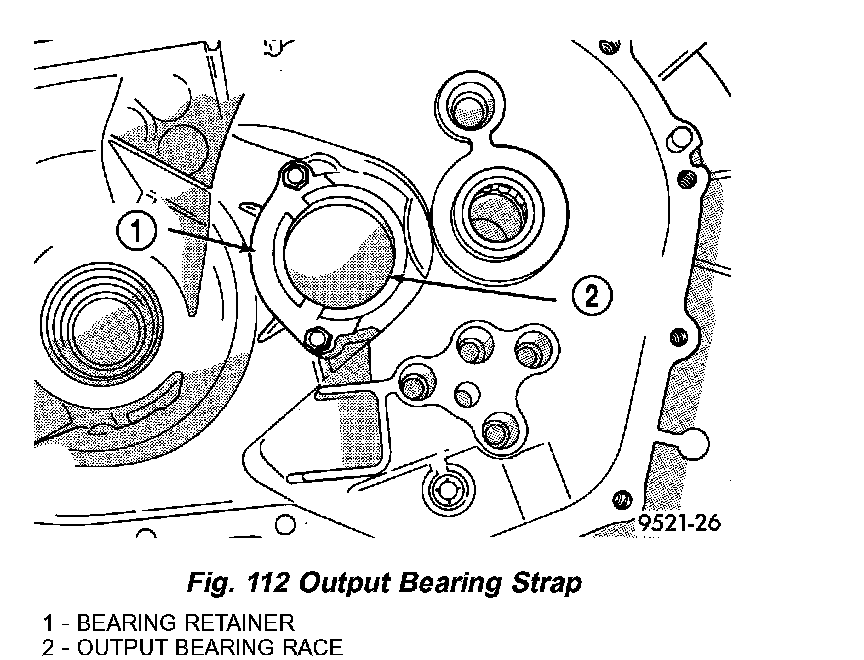 1

2

9521-26

Fig. 112 Output Bearing Strap

1 - BEARING RETAINER
2 - OUTPUT BEARING RACE