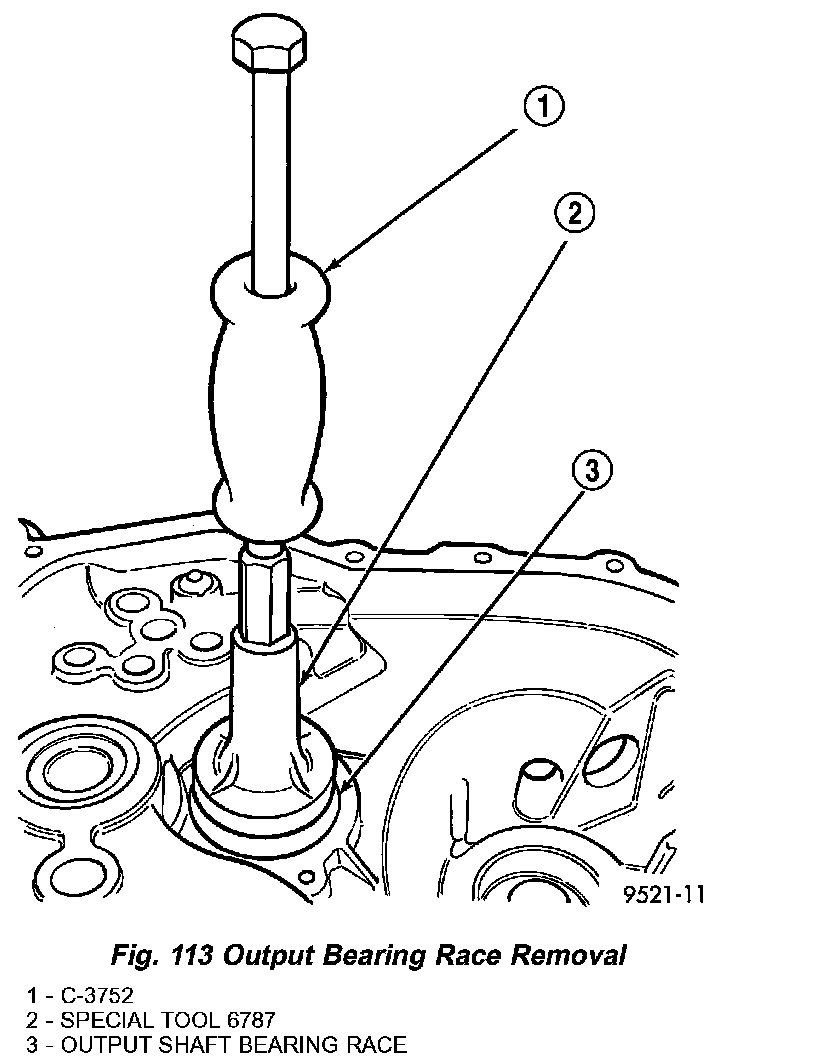 1

2

3

9521-11

Fig. 113 Output Bearing Race Removal

1 - C-3752
2 - SPECIAL TOOL 6787
3 - OUTPUT SHAFT BEARING RACE