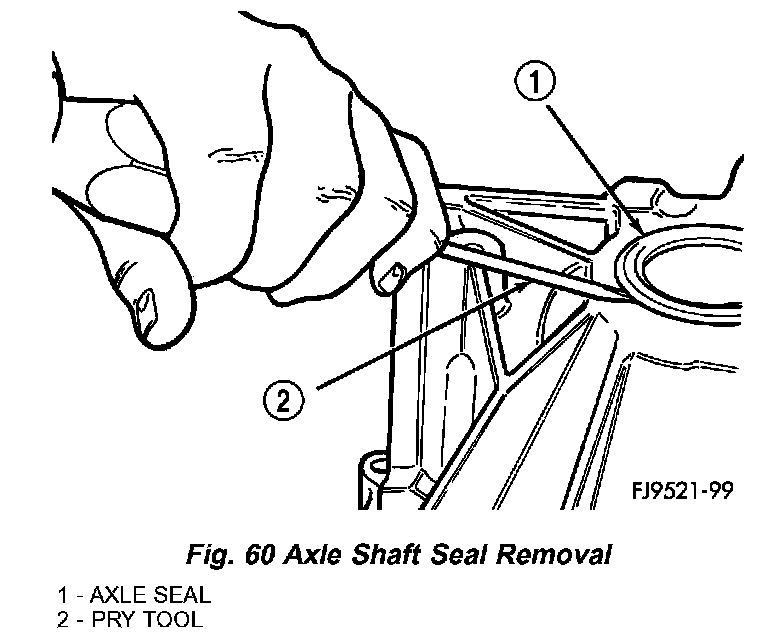 1

2

FJ9521-99

Fig. 60 Axle Shaft Seal Removal

1 - AXLE SEAL
2 - PRY TOOL