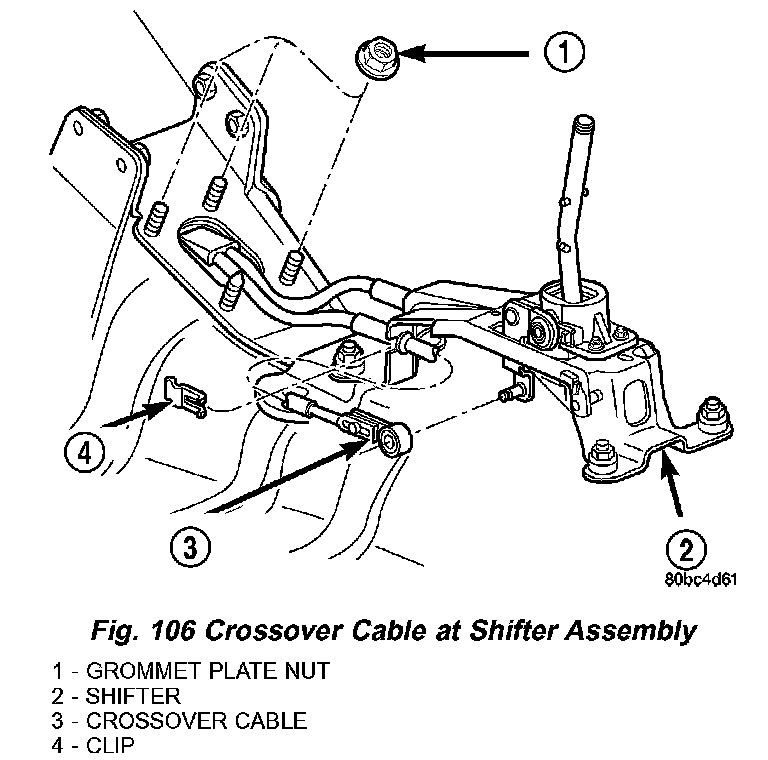 1

4

3

2

80bc4d61

Fig. 106 Crossover Cable at Shifter Assembly

1 - GROMMET PLATE NUT
2 - SHIFTER
3 - CROSSOVER CABLE
4 - CLIP