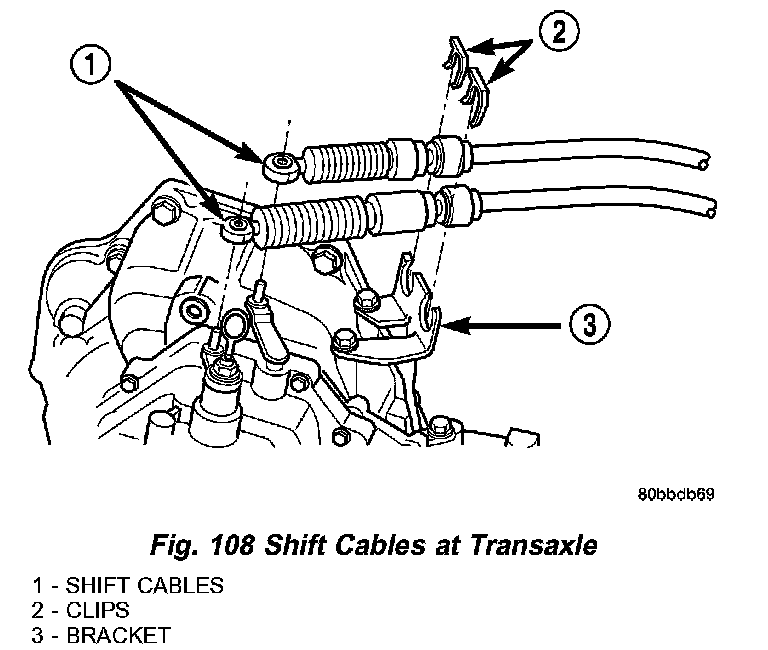 1

2

3

80bbdb69

Fig. 108 Shift Cables at Transaxle

1 - SHIFT CABLES
2 - CLIPS
3 - BRACKET