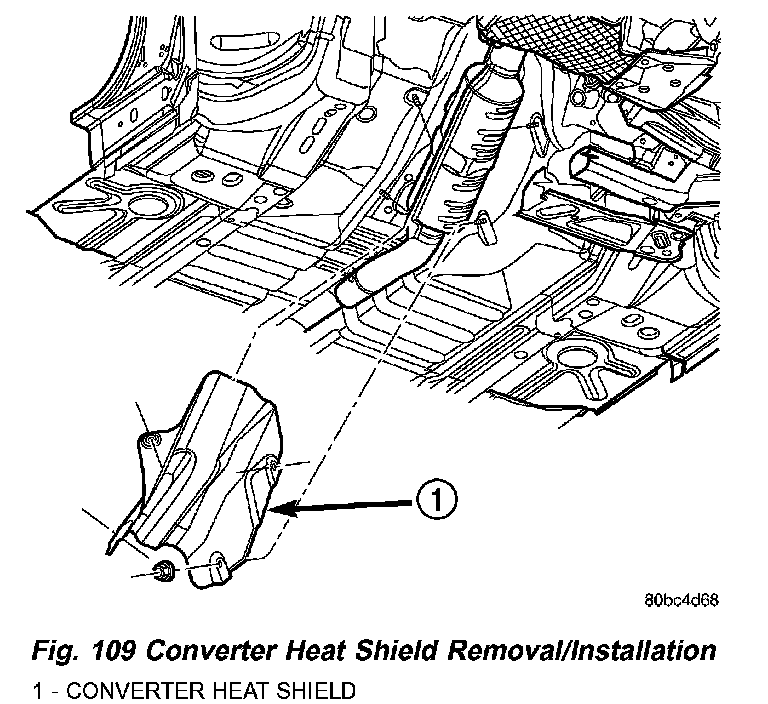 1

80bc4d68

Fig. 109 Converter Heat Shield Removal/Installation

1 - CONVERTER HEAT SHIELD