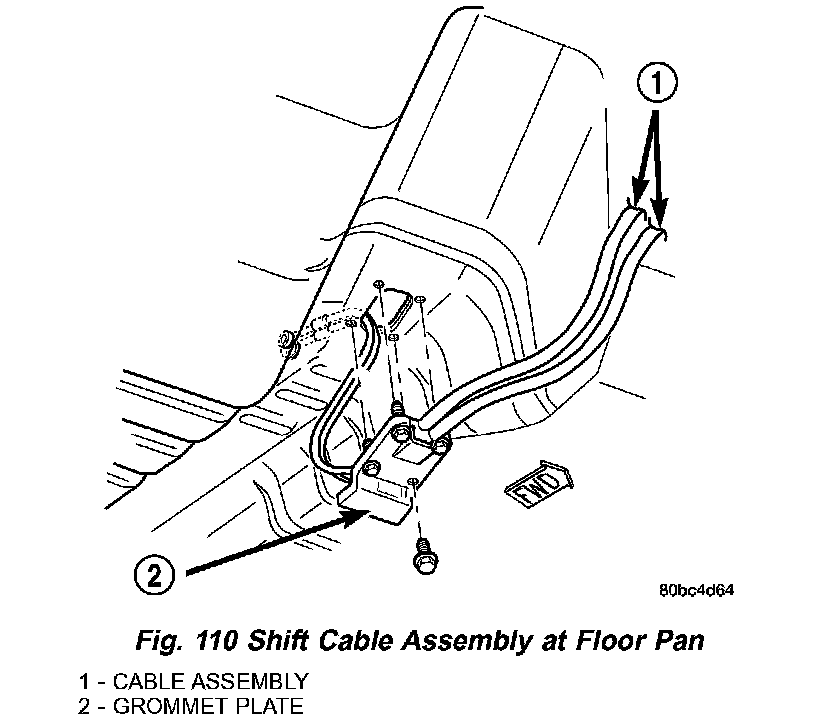 1

FWD

2

80bc4d64

Fig. 110 Shift Cable Assembly at Floor Pan

1 - CABLE ASSEMBLY
2 - GROMMET PLATE