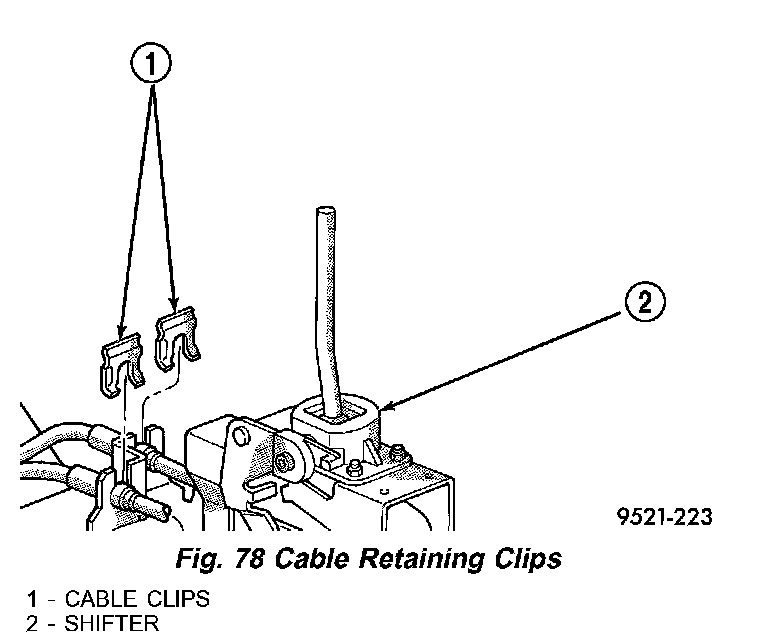 1

2

9521-223

Fig. 78 Cable Retaining Clips

1 - CABLE CLIPS
2 - SHIFTER