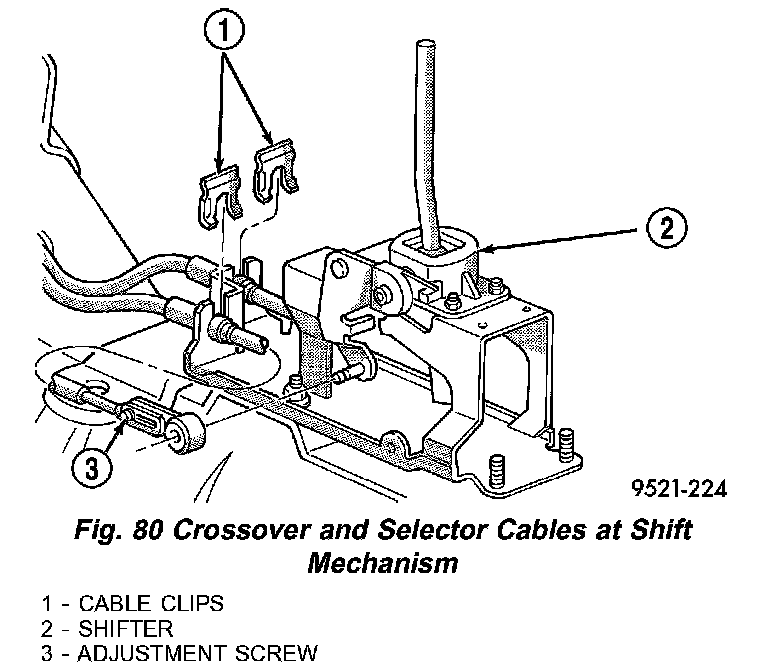 1

2

3

9521-224

Fig. 80 Crossover and Selector Cables at Shift Mechanism

1 - CABLE CLIPS
2 - SHIFTER
3 - ADJUSTMENT SCREW