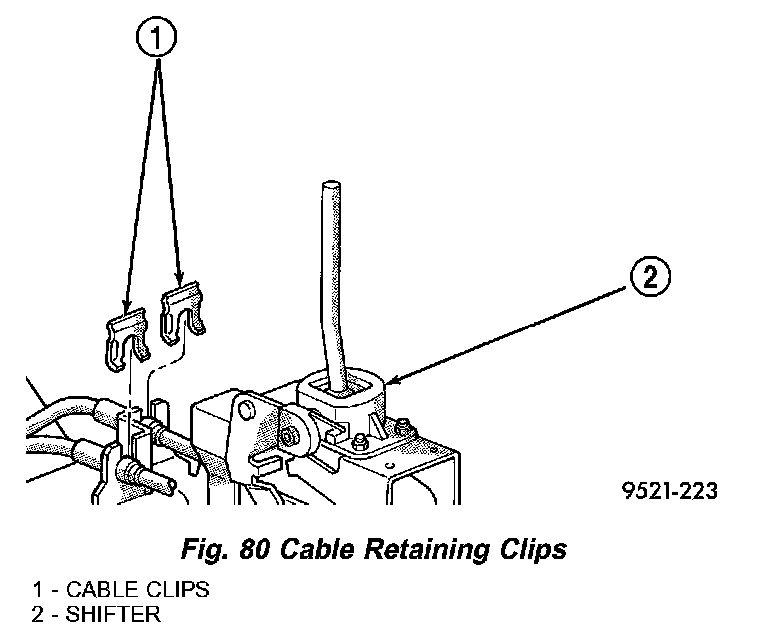 1

2

9521-223

Fig. 80 Cable Retaining Clips

1 - CABLE CLIPS
2 - SHIFTER