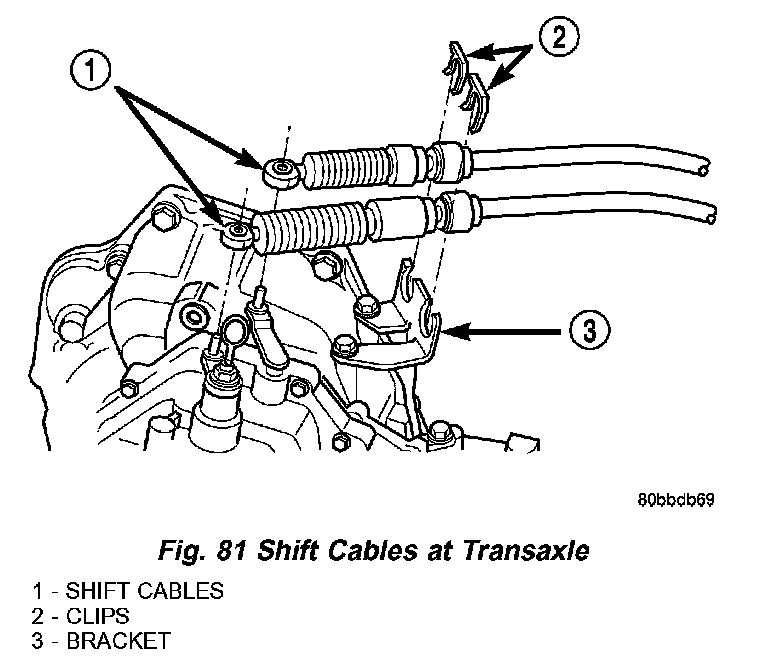 1
2
3
80bbdb69
Fig. 81 Shift Cables at Transaxle
1 - SHIFT CABLES
2 - CLIPS
3 - BRACKET