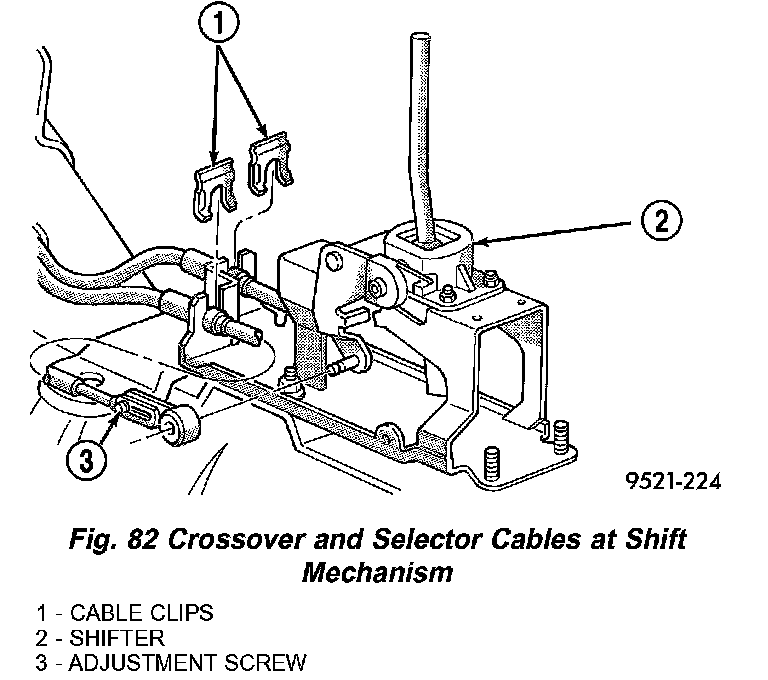 1

2

3

9521-224

Fig. 82 Crossover and Selector Cables at Shift Mechanism

1 - CABLE CLIPS
2 - SHIFTER
3 - ADJUSTMENT SCREW