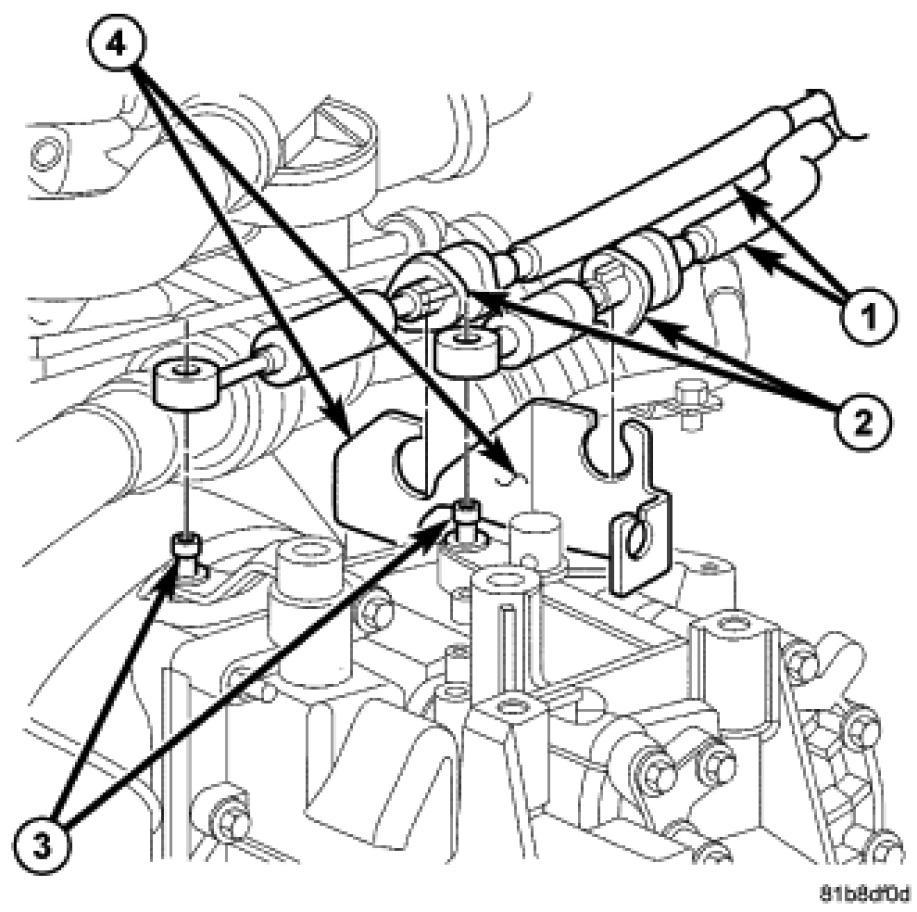 4
1
2
3
81b8df0d